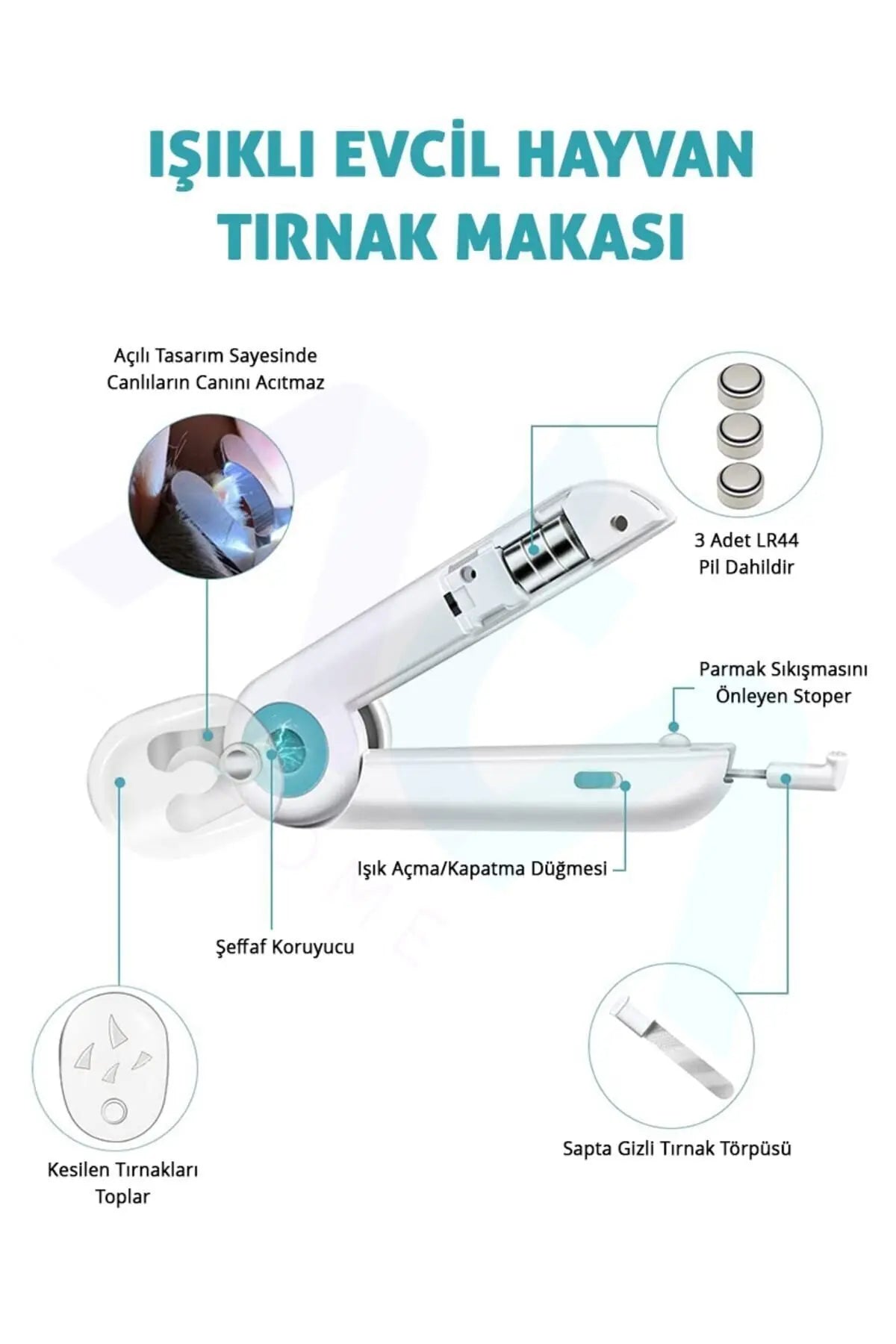 IŞIKLI EVCİL HAYVAN TIRNAK MAKASI

Açılı Tasarım Sayesinde Canlıların Canını Acıtmaz

3 Adet LR44 Pil Dahildir

Parmak Sıkışmasını Önleyen Stoper

Işık Açma/Kapatma Düğmesi

Şeffaf Koruyucu

Kesilen Tırnakları Toplar

Sapta Gizli Tırnak Törpüsü