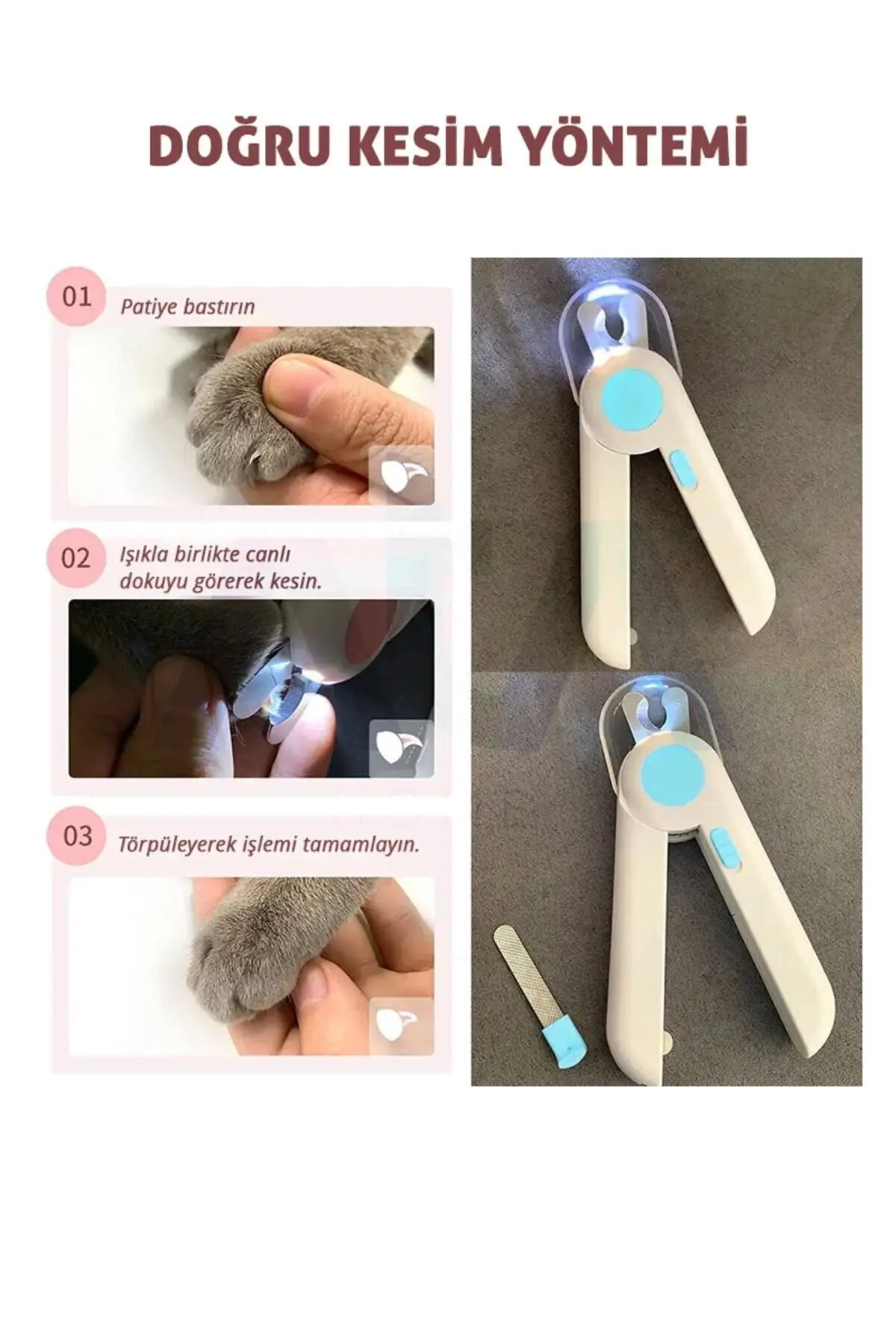 DOĞRU KESİM YÖNTEMİ

01 Patiye bastırın

02 Işıkla birlikte canlı dokuyu görerek kesin.

03 Törpüleyerek işlemi tamamlayın.