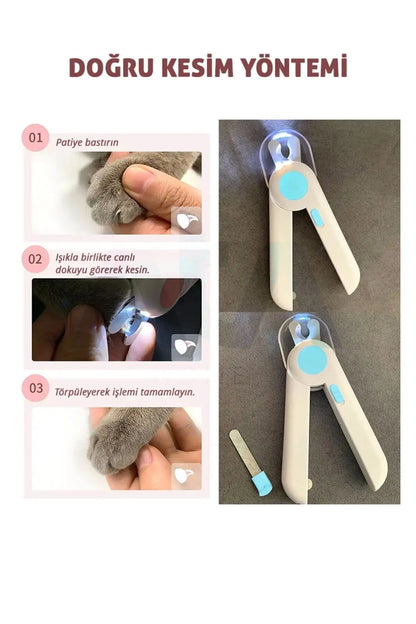 DOĞRU KESİM YÖNTEMİ

01 Patiye bastırın

02 Işıkla birlikte canlı dokuyu görerek kesin.

03 Törpüleyerek işlemi tamamlayın.